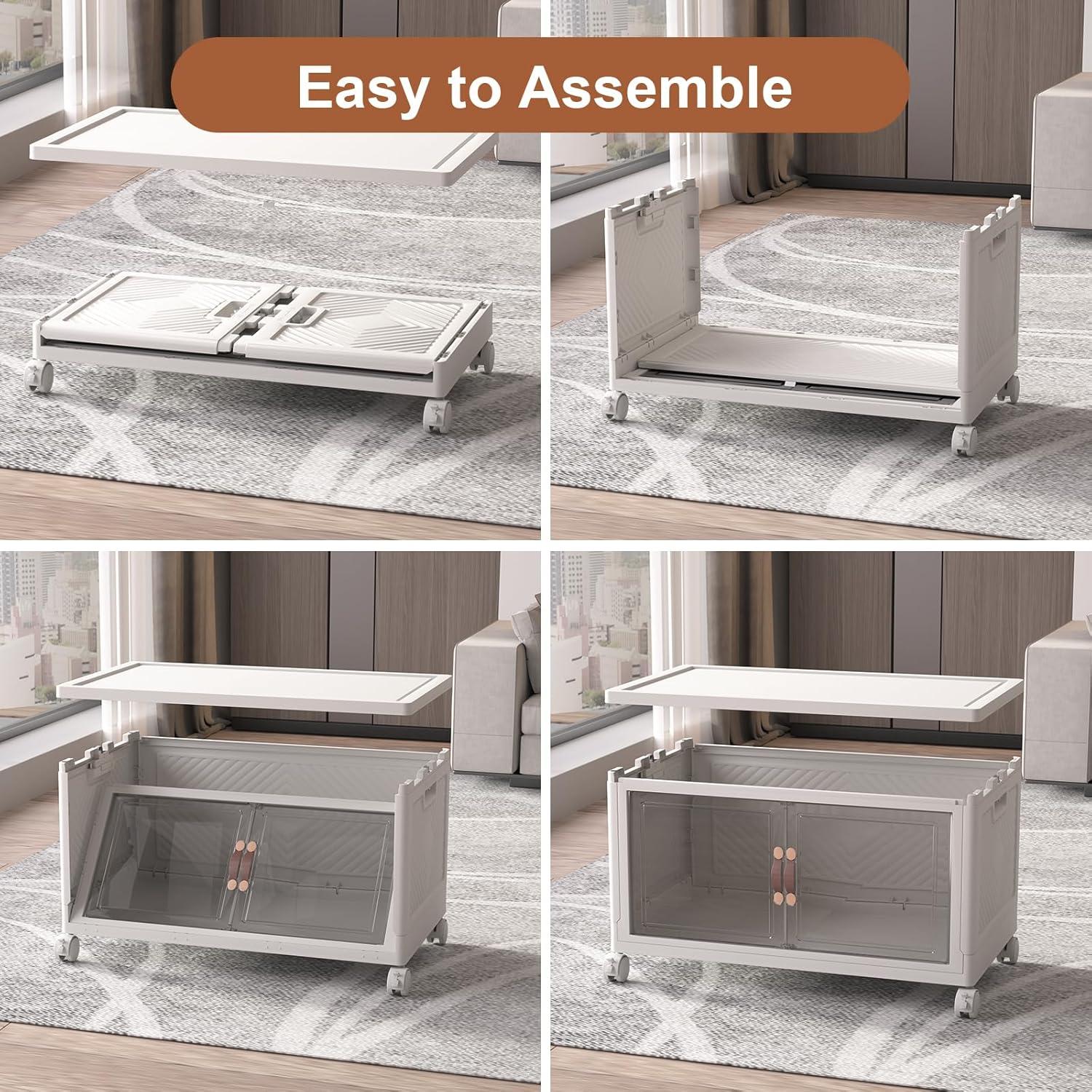 Easy to Assemble